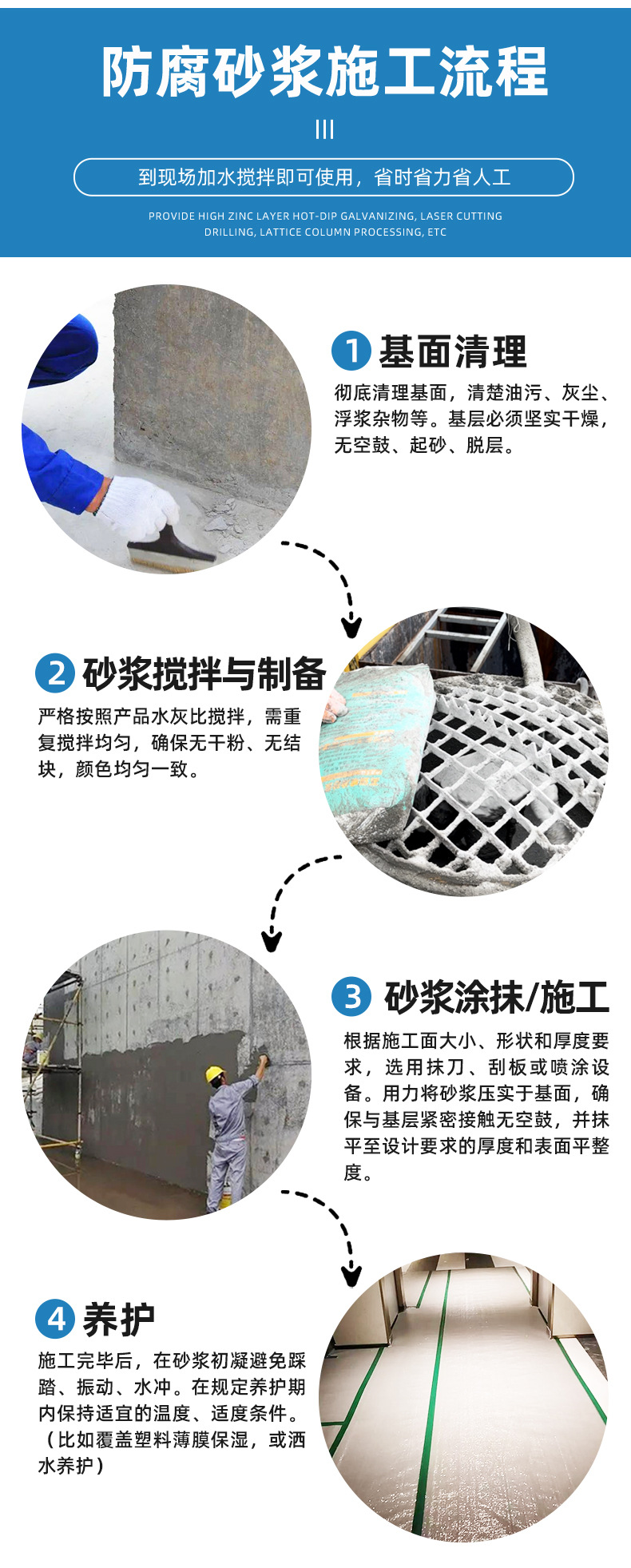 防腐砂浆施工流程

到现场加水搅拌即可使用，省时省力省人工

PROVIDE HIGH ZINC LAYER HOT-DIP GALVANIZING, LASER CUTTING DRILLING, LATTICE COLUMN PROCESSING, ETC

1 基面清理

彻底清理基面，清楚油污、灰尘、浮浆杂物等。基层必须坚实干燥，无空鼓、起砂、脱层。

2 砂浆搅拌与制备

严格按照产品水灰比搅拌，需重复搅拌均匀，确保无干粉、无结块，颜色均匀一致。

3 砂浆涂抹/施工

根据施工面大小、形状和厚度要求，选用抹刀、刮板或喷涂设备。用力将砂浆压实于基面，确保与基层紧密接触无空鼓，并抹平至设计要求的厚度和表面平整度。

4 养护

施工完毕后，在砂浆初凝避免踩踏、振动、水冲。在规定养护期内保持适宜的温度、适度条件。（比如覆盖塑料薄膜保湿，或洒水养护）