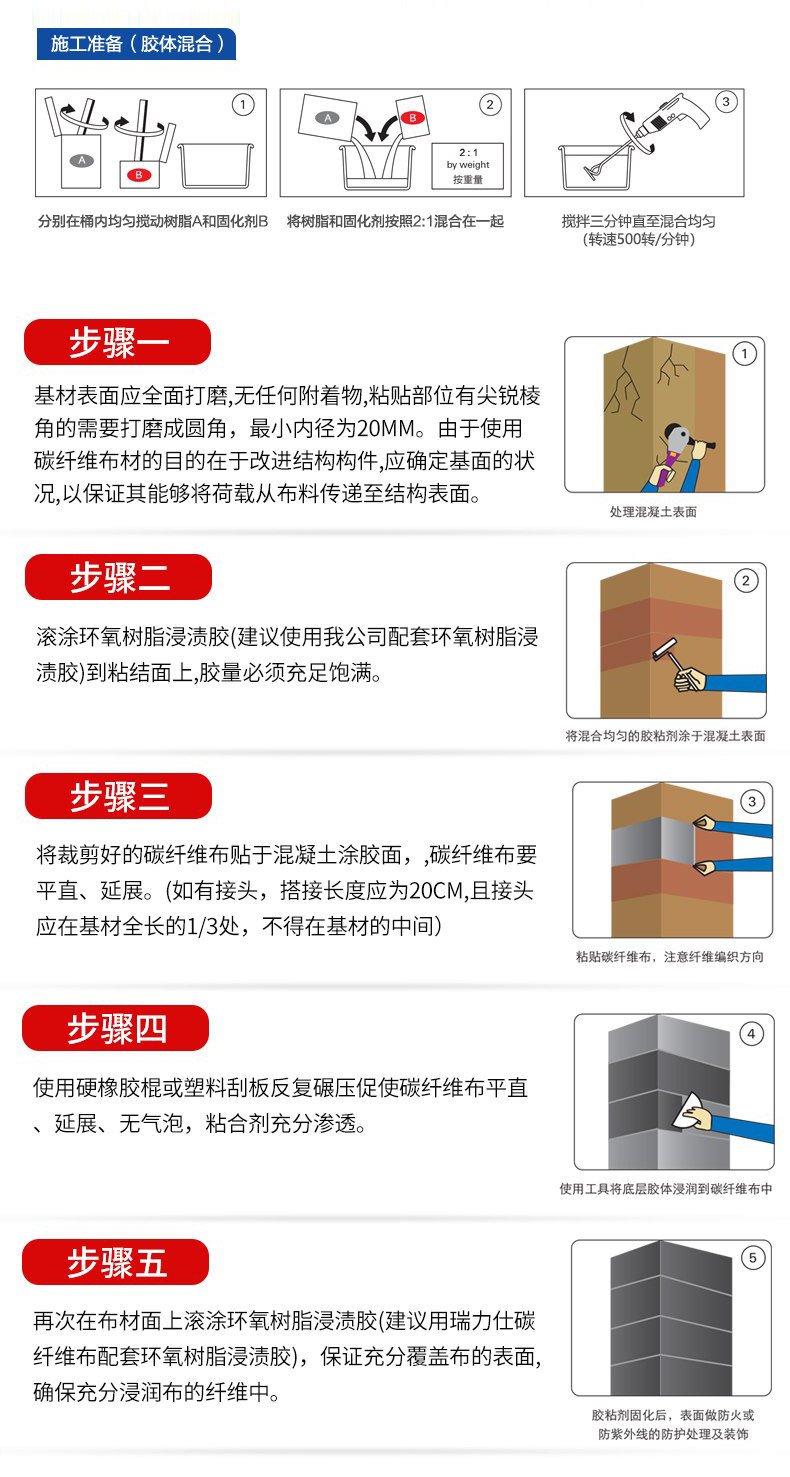 施工准备（胶体混合）

①
A
B
分别在桶内均匀搅动树脂A和固化剂B

②
A
B
2 : 1
by weight
按重量
将树脂和固化剂按照2:1混合在一起

③
搅拌三分钟直至混合均匀
(转速500转/分钟)

步骤一

基材表面应全面打磨,无任何附着物,粘贴部位有尖锐棱角的需要打磨成圆角，最小内径为20MM。由于使用碳纤维布材的目的在于改进结构构件,应确定基面的状况,以保证其能够将荷载从布料传递至结构表面。

①
处理混凝土表面

步骤二

滚涂环氧树脂浸渍胶(建议使用我公司配套环氧树脂浸渍胶)到粘结面上,胶量必须充足饱满。

②
将混合均匀的胶粘剂涂于混凝土表面

步骤三

将裁剪好的碳纤维布贴于混凝土涂胶面，,碳纤维布要平直、延展。(如有接头，搭接长度应为20CM,且接头应在基材全长的1/3处，不得在基材的中间)

③
粘贴碳纤维布，注意纤维编织方向

步骤四

使用硬橡胶棍或塑料刮板反复碾压促使碳纤维布平直、延展、无气泡，粘合剂充分渗透。

④
使用工具将底层胶体浸润到碳纤维布中

步骤五

再次在布材面上滚涂环氧树脂浸渍胶(建议用瑞力仕碳纤维布配套环氧树脂浸渍胶)，保证充分覆盖布的表面,确保充分浸润布的纤维中。

⑤
胶粘剂固化后，表面做防火或防紫外线的防护处理及装饰