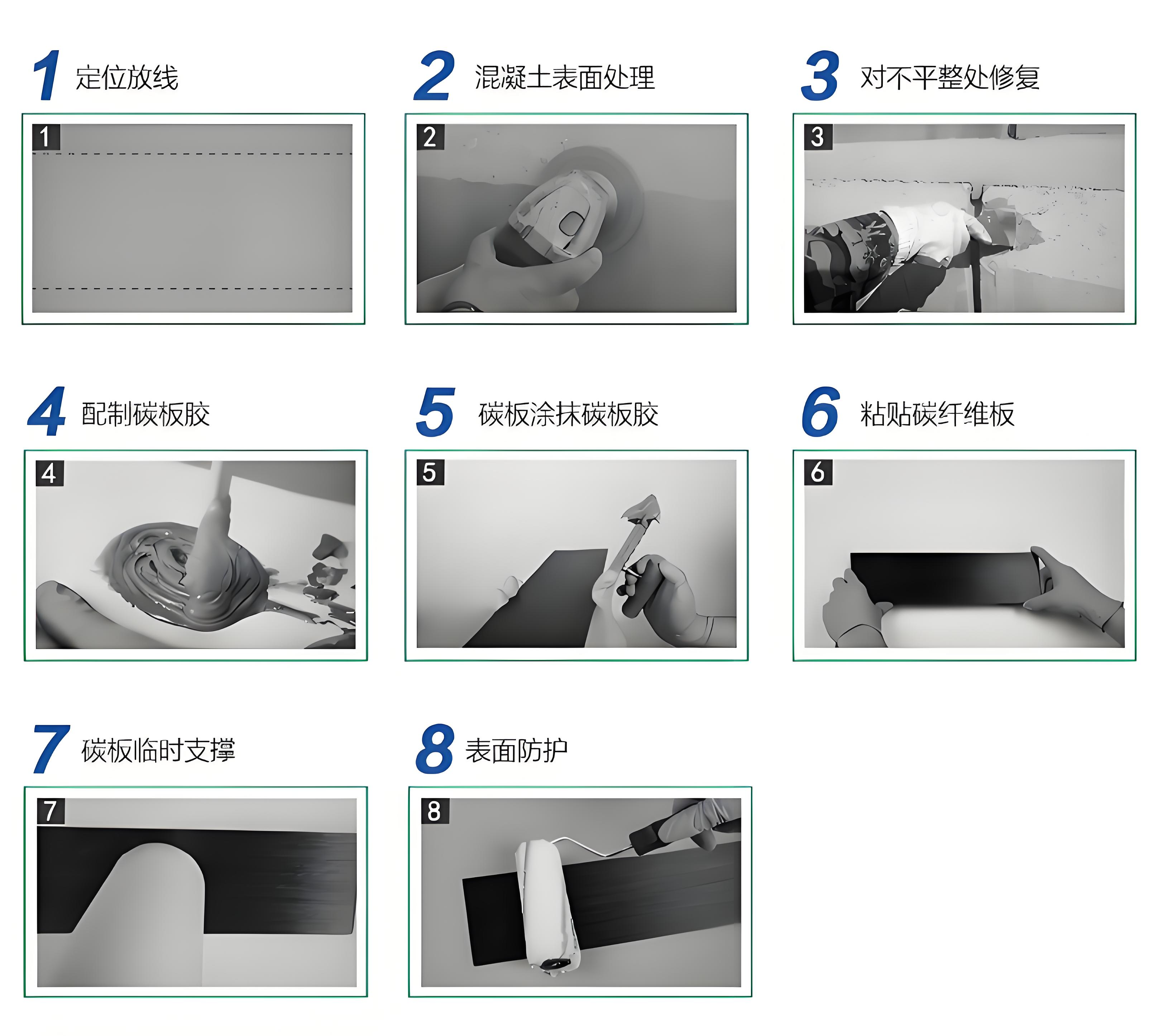 1 定位放线

1

2 混凝土表面处理

2

3 对不平整处修复

3

4 配制碳板胶

4

5 碳板涂抹碳板胶

5

6 粘贴碳纤维板

6

7 碳板临时支撑

7

8 表面防护

8